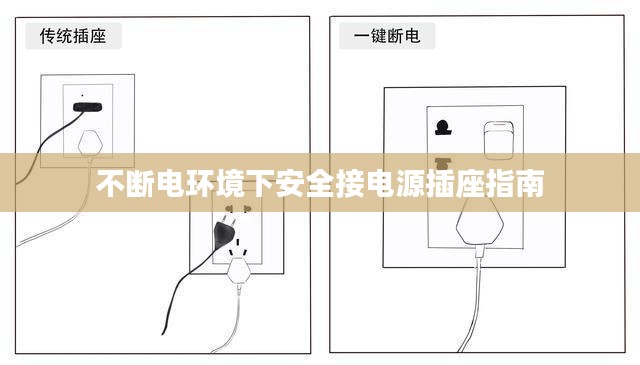 传统插座

一键断电

不断电环境下安全接电源插座指南